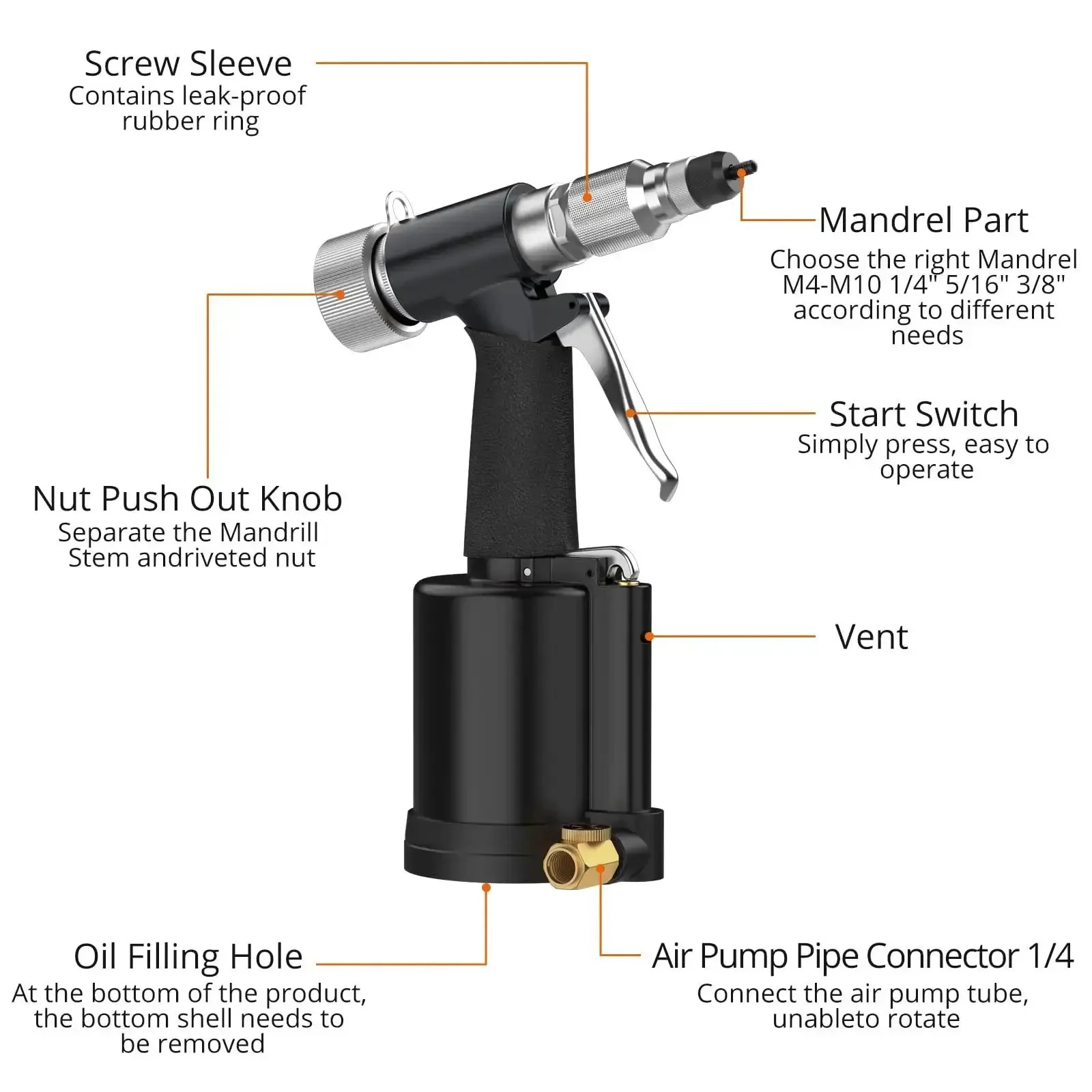 Screw Sleeve
Contains leak-proof rubber ring

Mandrel Part
Choose the right Mandrel M4-M10 1/4" 5/16" 3/8" according to different needs

Start Switch
Simply press, easy to operate

Nut Push Out Knob
Separate the Mandrill Stem andriveted nut

Vent

Oil Filling Hole
At the bottom of the product, the bottom shell needs to be removed

Air Pump Pipe Connector 1/4
Connect the air pump tube, unableto rotate