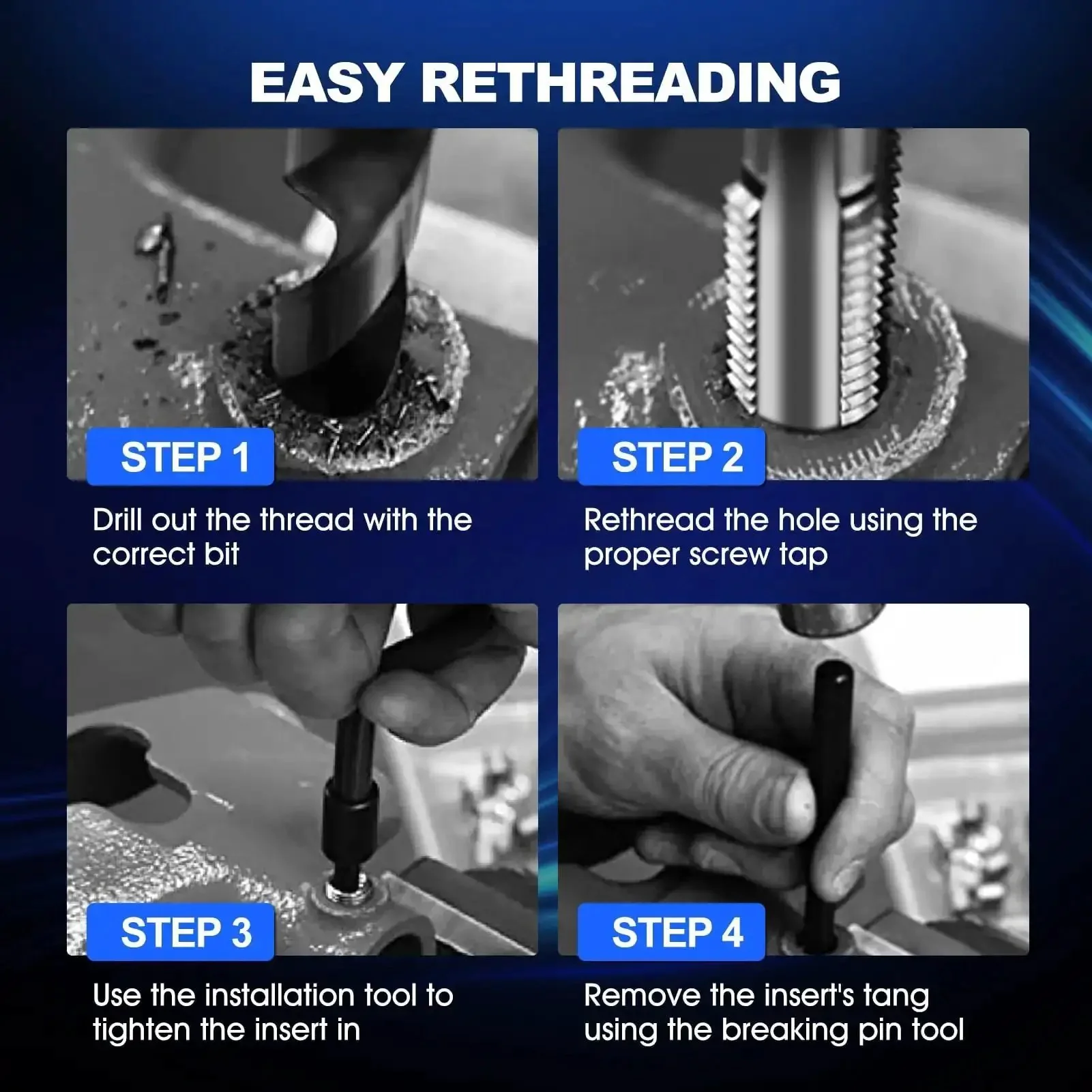 EASY RETHREADING

STEP 1

Drill out the thread with the correct bit

STEP 2

Rethread the hole using the proper screw tap

STEP 3

Use the installation tool to tighten the insert in

STEP 4

Remove the insert's tang using the breaking pin tool