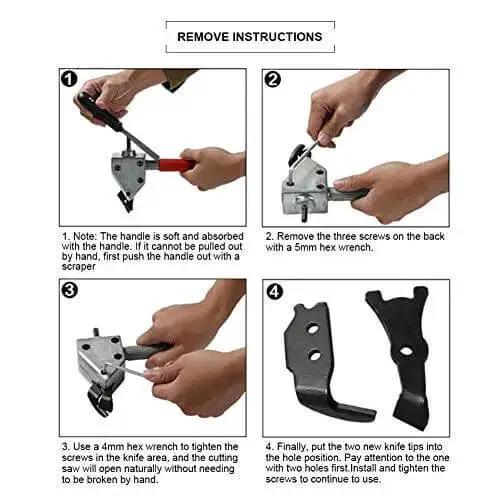 REMOVE INSTRUCTIONS

1

1. Note: The handle is soft and absorbed with the handle. If it cannot be pulled out by hand, first push the handle out with a scraper

2

2. Remove the three screws on the back with a 5mm hex wrench.

3

3. Use a 4mm hex wrench to tighten the screws in the knife area, and the cutting saw will open naturally without needing to be broken by hand.

4

4. Finally, put the two new knife tips into the hole position. Pay attention to the one with two holes first.Install and tighten the screws to continue to use.