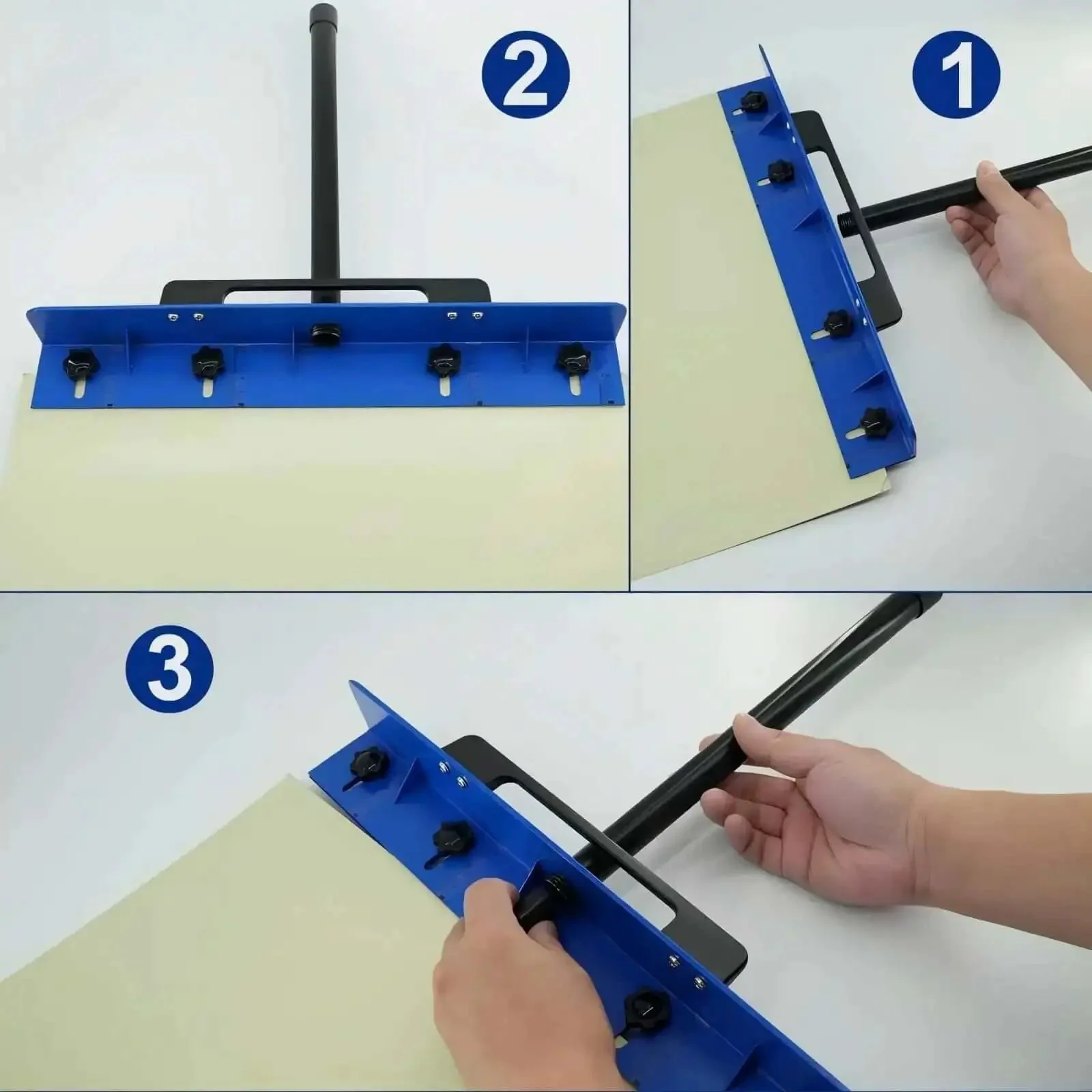 2

1

3