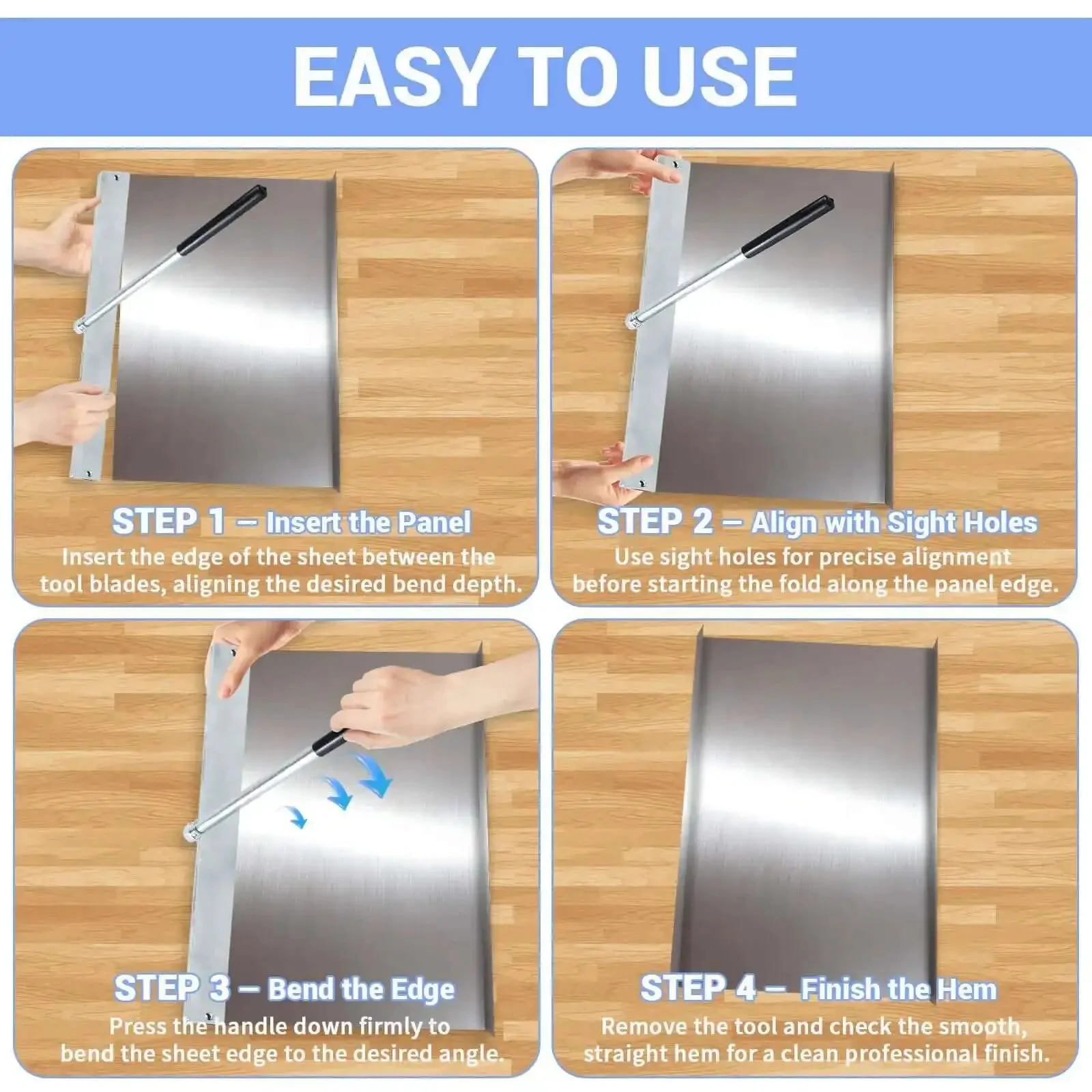 EASY TO USE

STEP 1 – Insert the Panel
Insert the edge of the sheet between the tool blades, aligning the desired bend depth.

STEP 2 – Align with Sight Holes
Use sight holes for precise alignment before starting the fold along the panel edge.

STEP 3 – Bend the Edge
Press the handle down firmly to bend the sheet edge to the desired angle.

STEP 4 – Finish the Hem
Remove the tool and check the smooth, straight hem for a clean professional finish.