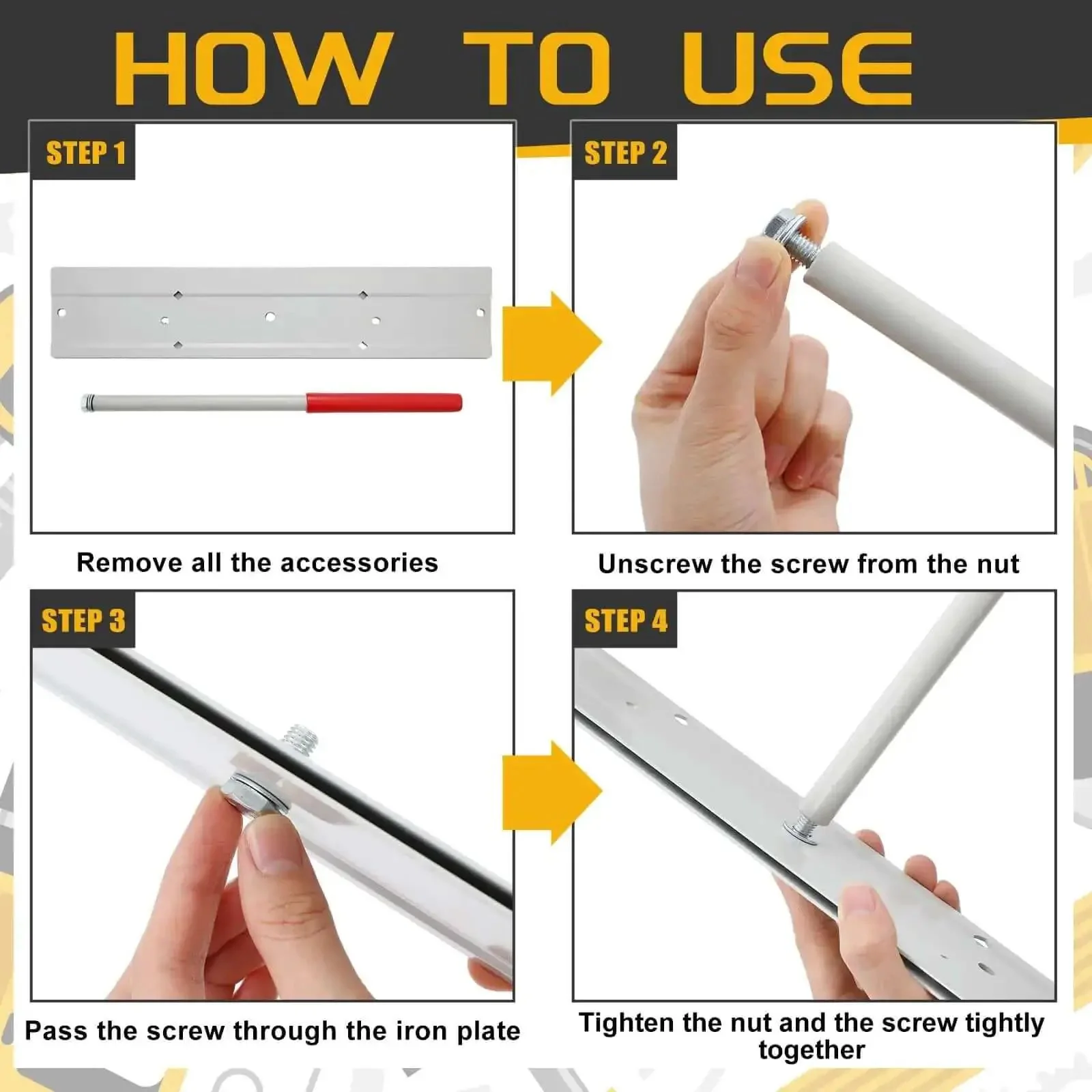 HOW TO USE

STEP 1

Remove all the accessories

STEP 2

Unscrew the screw from the nut

STEP 3

Pass the screw through the iron plate

STEP 4

Tighten the nut and the screw tightly together